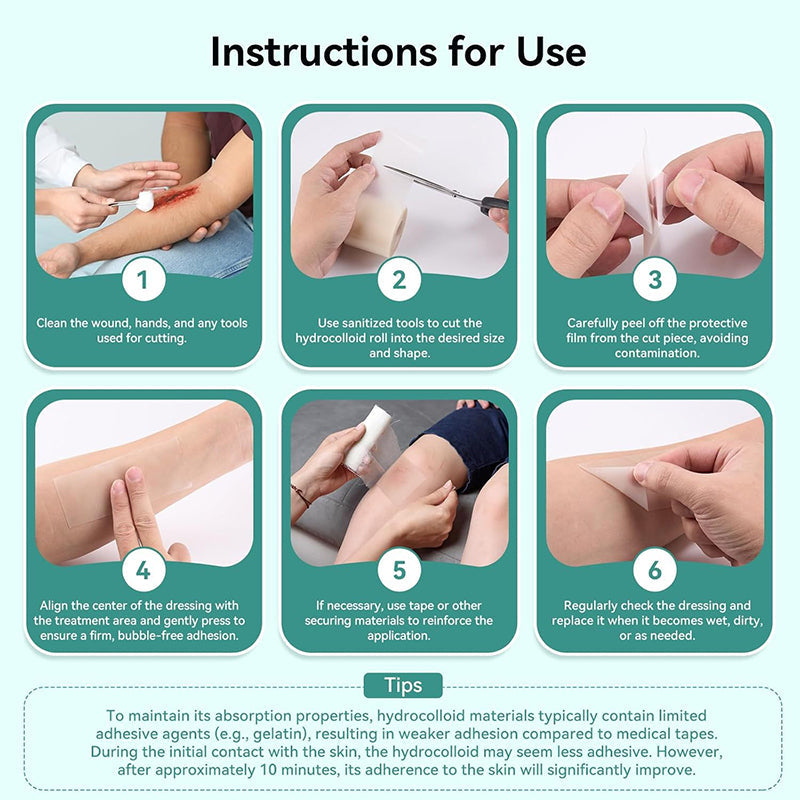 Instructions for Use

1
Clean the wound, hands, and any tools used for cutting.

2
Use sanitized tools to cut the hydrocolloid roll into the desired size and shape.

3
Carefully peel off the protective film from the cut piece, avoiding contamination.

4
Align the center of the dressing with the treatment area and gently press to ensure a firm, bubble-free adhesion.

5
If necessary, use tape or other securing materials to reinforce the application.

6
Regularly check the dressing and replace it when it becomes wet, dirty, or as needed.

Tips

To maintain its absorption properties, hydrocolloid materials typically contain limited adhesive agents (e.g., gelatin), resulting in weaker adhesion compared to medical tapes. During the initial contact with the skin, the hydrocolloid may seem less adhesive. However, after approximately 10 minutes, its adherence to the skin will significantly improve.